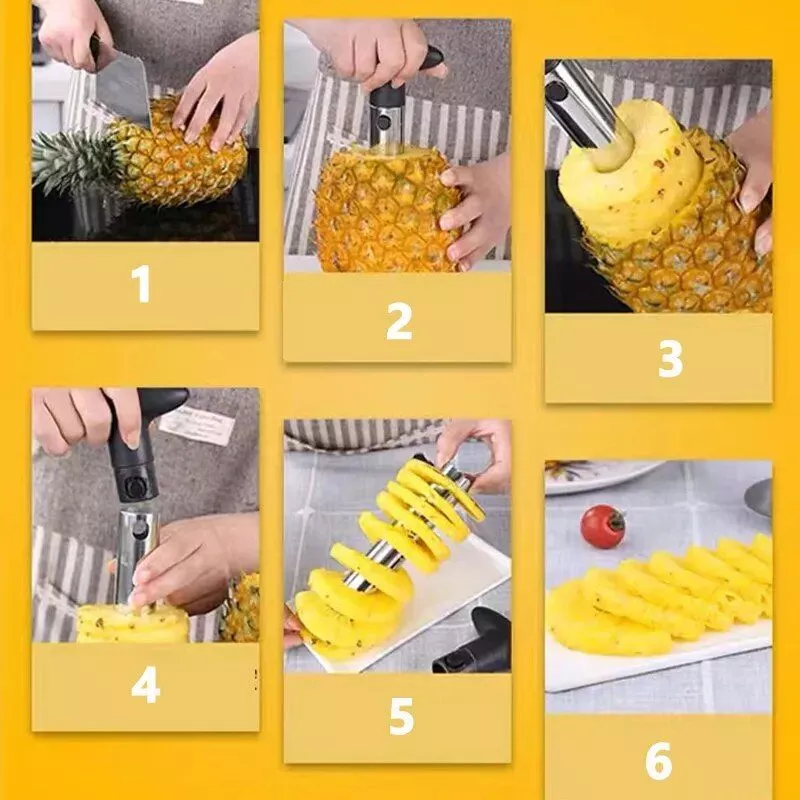 1

2

3

4

5

6